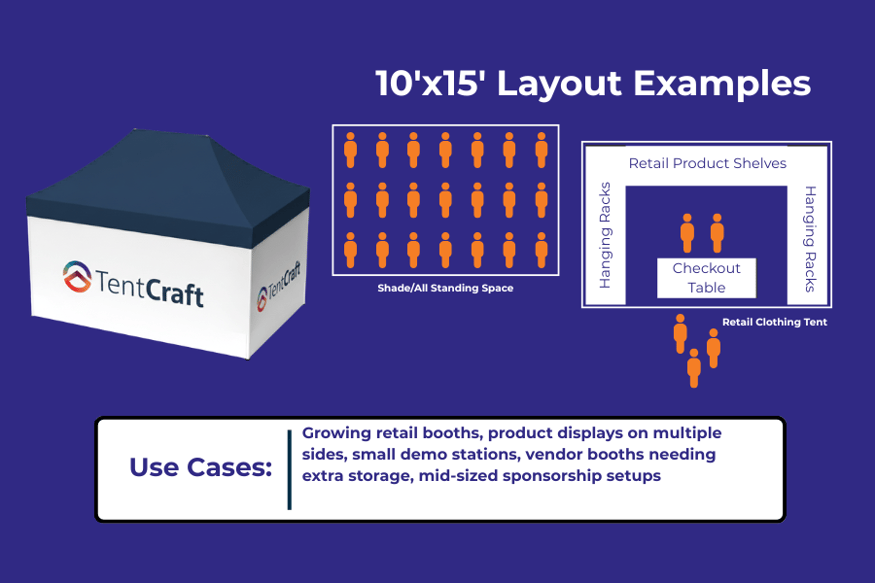 10'x15' Layout Examples

TentCraft

TentCraft

Shade/All Standing Space

Retail Product Shelves

Hanging Racks

Hanging Racks

Checkout Table

Retail Clothing Tent

Use Cases:

Growing retail booths, product displays on multiple sides, small demo stations, vendor booths needing extra storage, mid-sized sponsorship setups